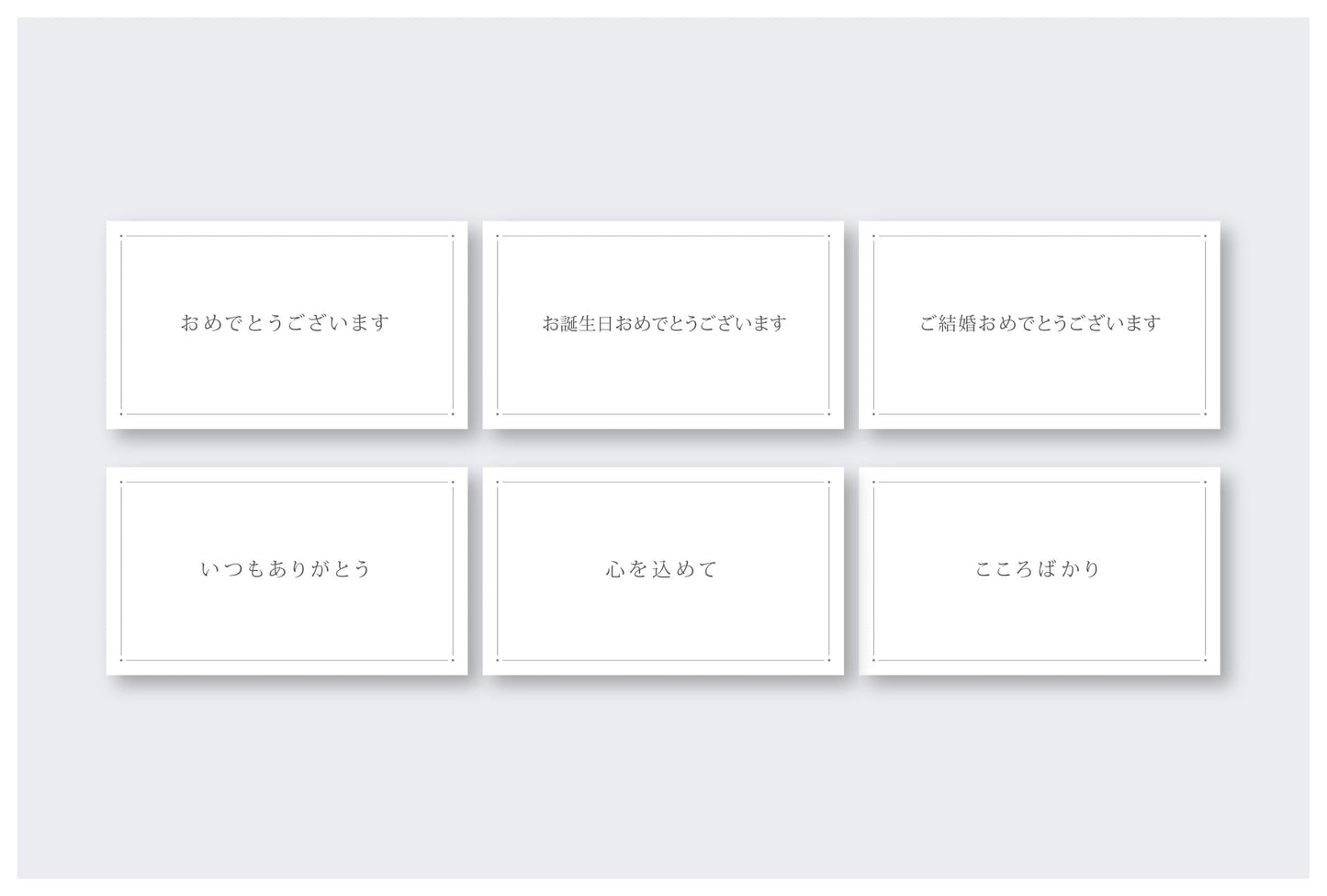 おめでとうございます

お誕生日おめでとうございます

ご結婚おめでとうございます

いつもありがとう

心を込めて

こころばかり