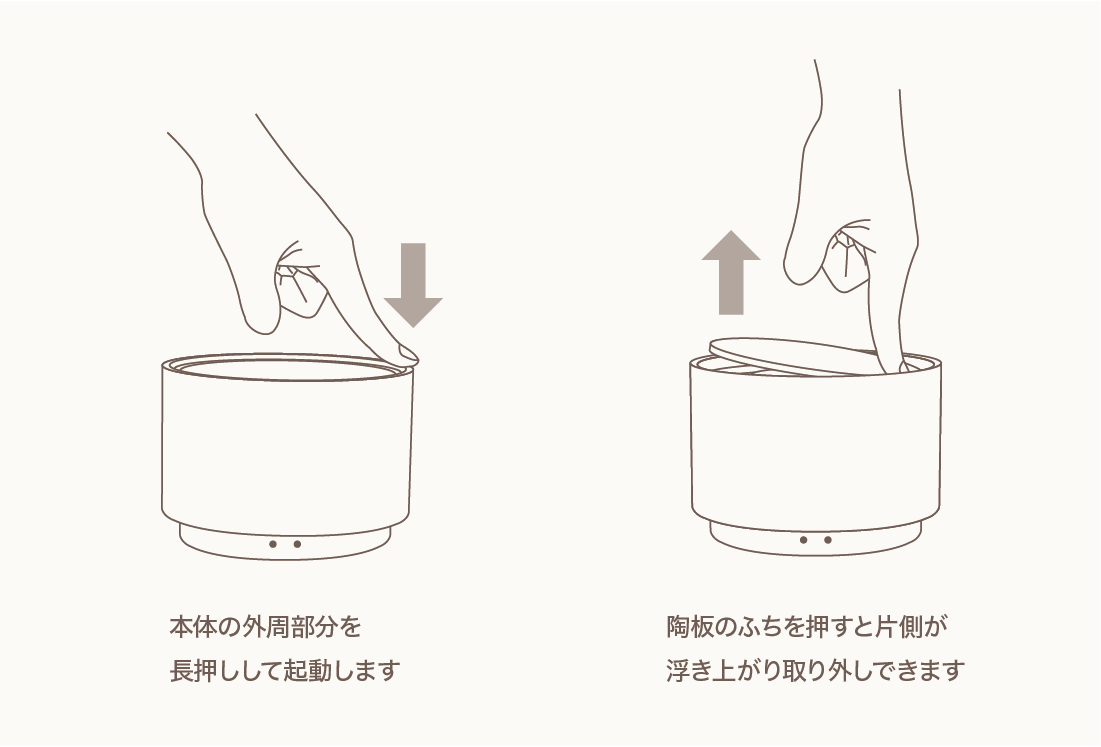 本体の外周部分を
長押しして起動します

陶板のふちを押すと片側が
浮き上がり取り外しできます